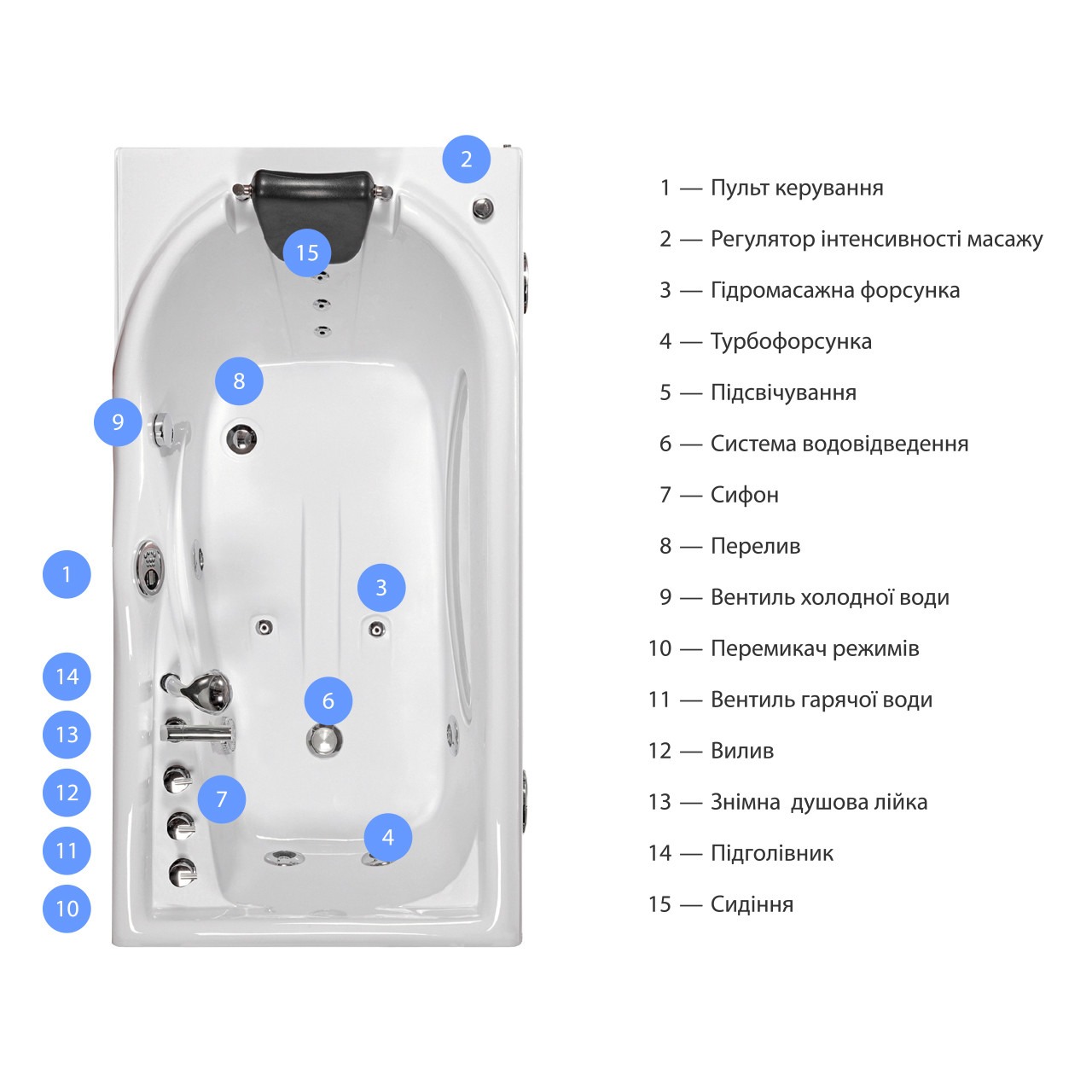 2

15

8

9

1

3

14

6

13

12

7

11

4

10

1 — Пульт керування

2 — Регулятор інтенсивності масажу

3 — Гідромасажна форсунка

4 — Турбофорсунка

5 — Підсвічування

6 — Система водовідведення

7 — Сифон

8 — Перелив

9 — Вентиль холодної води

10 — Перемикач режимів

11 — Вентиль гарячої води

12 — Вилив

13 — Знімна душова лійка

14 — Підголівник

15 — Сидіння