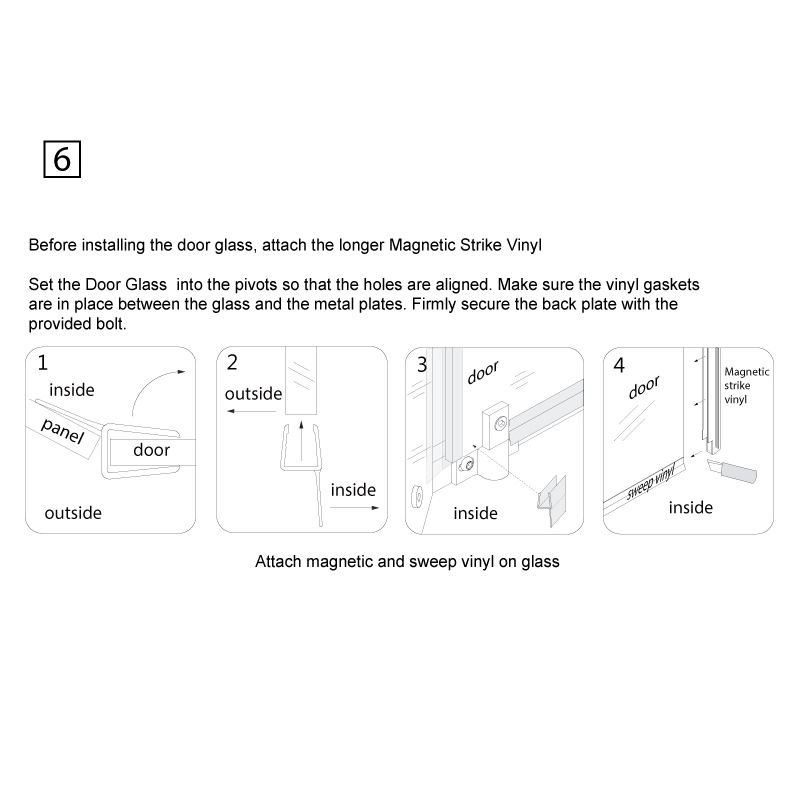 6

Before installing the door glass, attach the longer Magnetic Strike Vinyl

Set the Door Glass into the pivots so that the holes are aligned. Make sure the vinyl gaskets are in place between the glass and the metal plates. Firmly secure the back plate with the provided bolt.

1
inside
panel
door
outside

2
outside
inside

3
door
inside

4
door
Magnetic strike vinyl
sweep vinyl
inside

Attach magnetic and sweep vinyl on glass